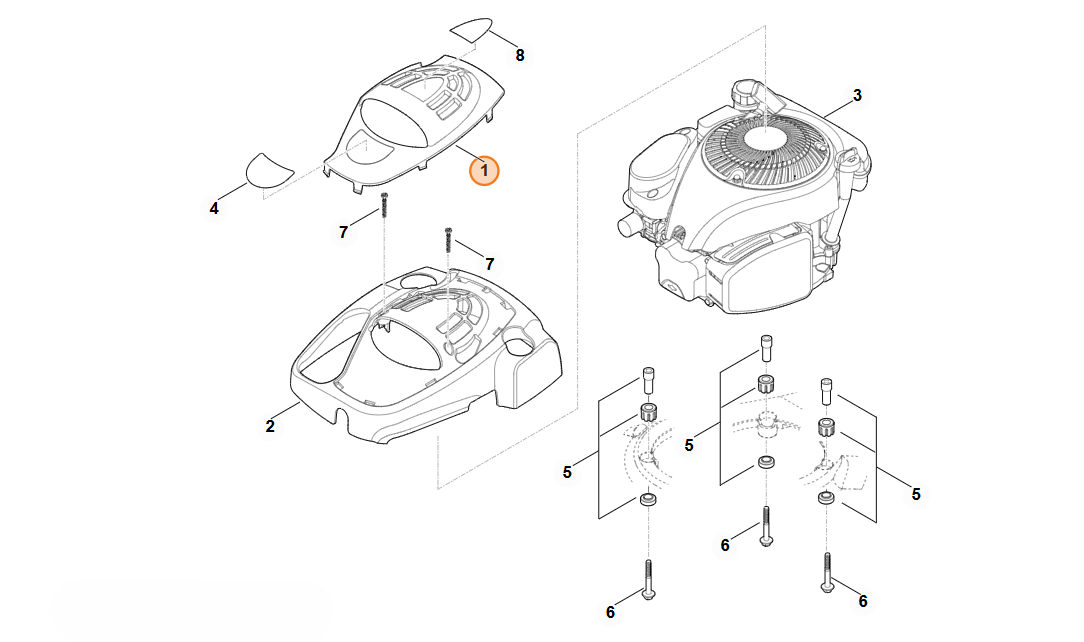 8
3
1
4
7
7
2
5
5
5
6
6
6